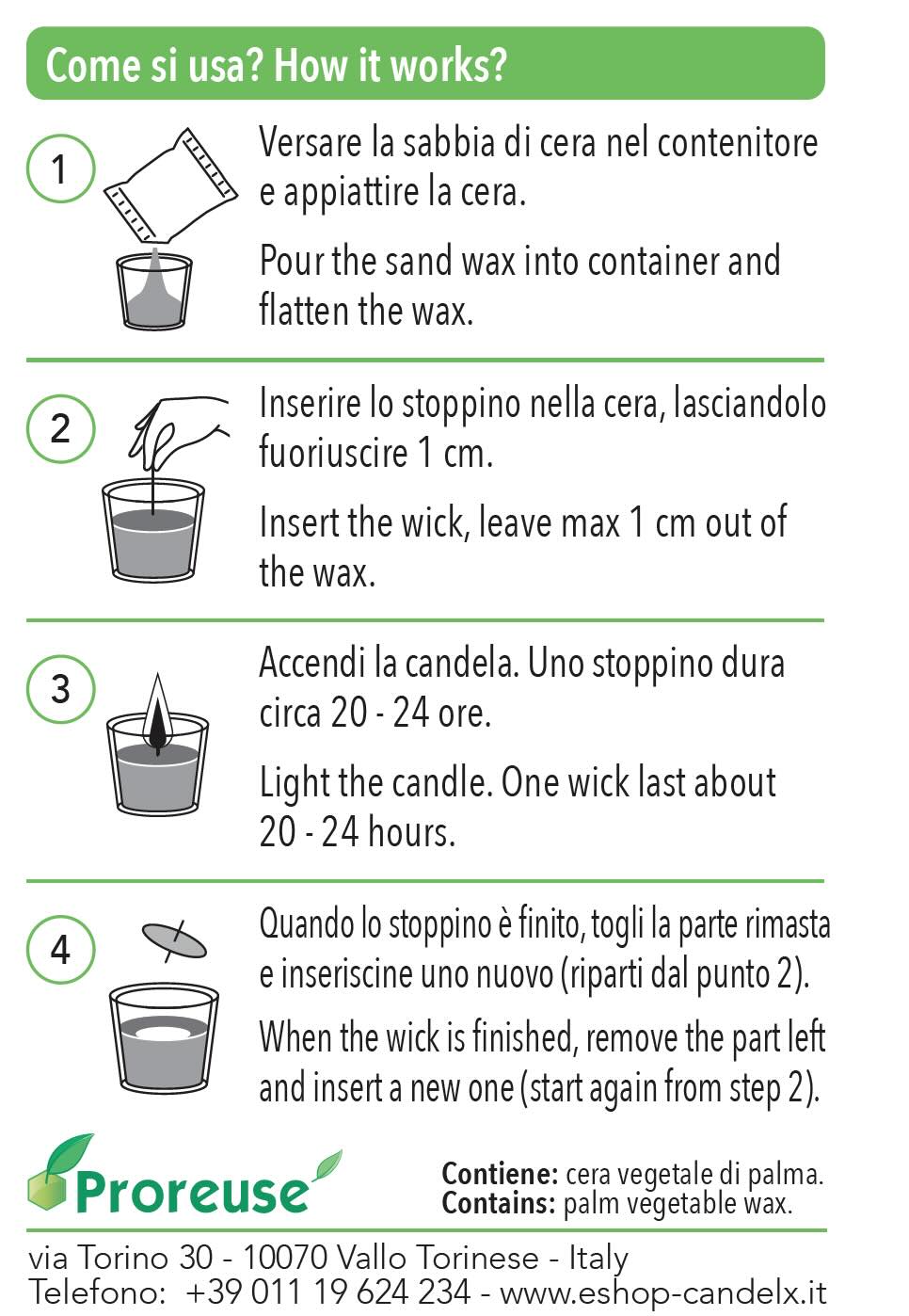 Come si usa? How it works?

1

Versare la sabbia di cera nel contenitore e appiattire la cera.

Pour the sand wax into container and flatten the wax.

2

Inserire lo stoppino nella cera, lasciandolo fuoriuscire 1 cm.

Insert the wick, leave max 1 cm out of the wax.

3

Accendi la candela. Uno stoppino dura circa 20 - 24 ore.

Light the candle. One wick last about 20 - 24 hours.

4

Quando lo stoppino è finito, togli la parte rimasta e inseriscine uno nuovo (riparti dal punto 2).

When the wick is finished, remove the part left and insert a new one (start again from step 2).

Proreuse

Contiene: cera vegetale di palma.
Contains: palm vegetable wax.

via Torino 30 - 10070 Vallo Torinese - Italy
Telefono: +39 011 19 624 234 - www.eshop-candelx.it